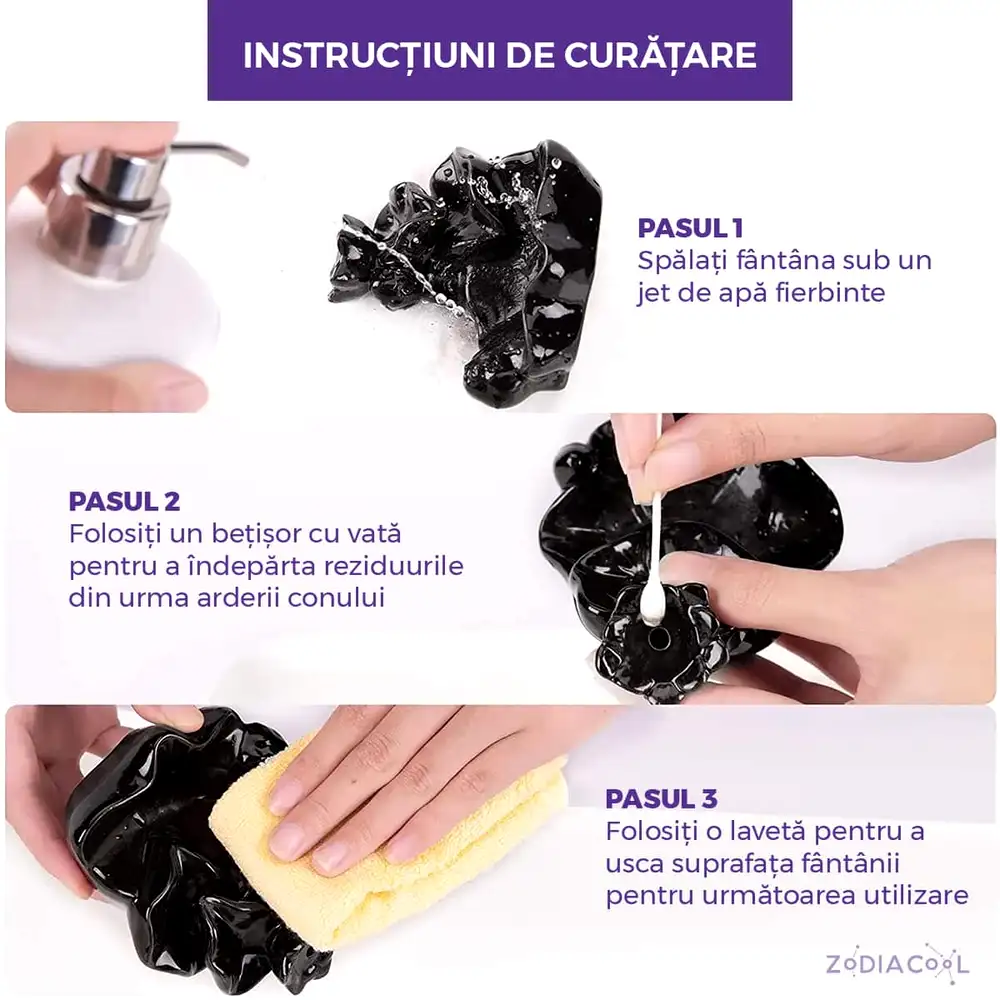 INSTRUCȚIUNI DE CURĂȚARE

PASUL 1
Spălați fântâna sub un jet de apă fierbinte

PASUL 2
Folosiți un bețișor cu vată pentru a îndepărta reziduurile din urma arderii conului

PASUL 3
Folosiți o lavetă pentru a usca suprafața fântânii pentru următoarea utilizare

ZODIACOOL