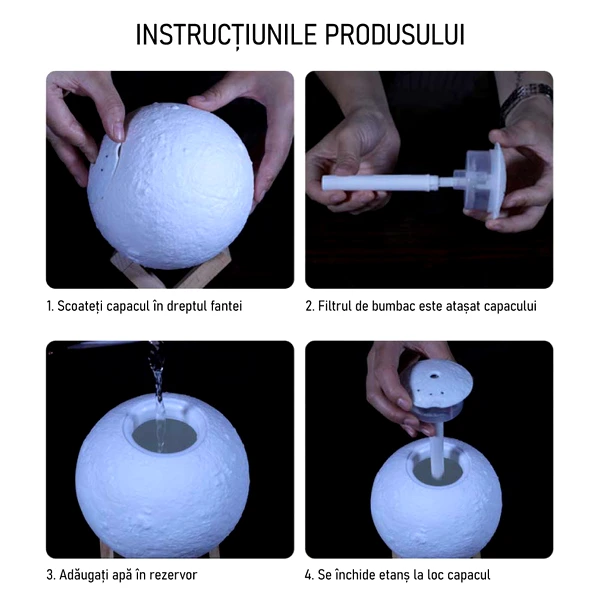 INSTRUCȚIUNILE PRODUSULUI

1. Scoateți capacul în dreptul fantei

2. Filtrul de bumbac este atașat capacului

3. Adăugați apă în rezervor

4. Se închide etanș la loc capacul